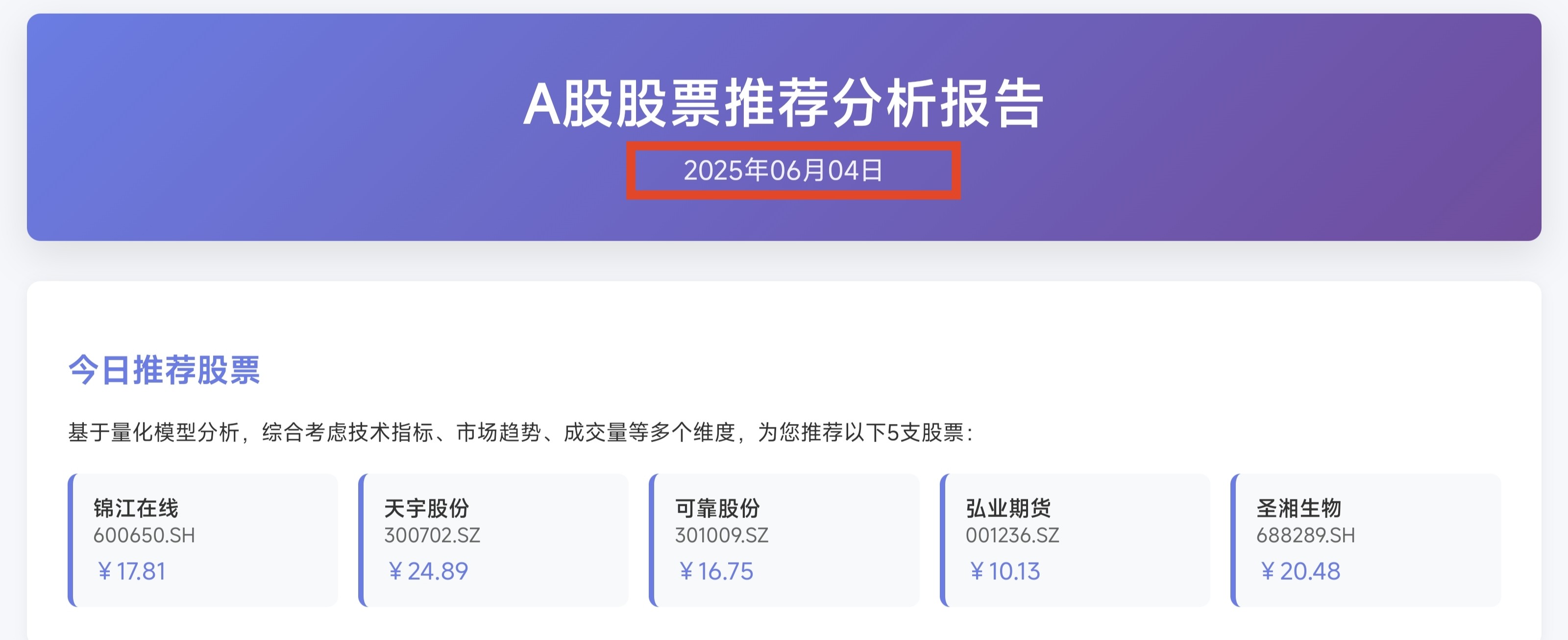 A股股票推荐分析报告

2025年06月04日

今日推荐股票

基于量化模型分析，综合考虑技术指标、市场趋势、成交量等多个维度，为您推荐以下5支股票：

锦江在线
600650.SH
¥17.81

天宇股份
300702.SZ
¥24.89

可靠股份
301009.SZ
¥16.75

弘业期货
001236.SZ
¥10.13

圣湘生物
688289.SH
¥20.48